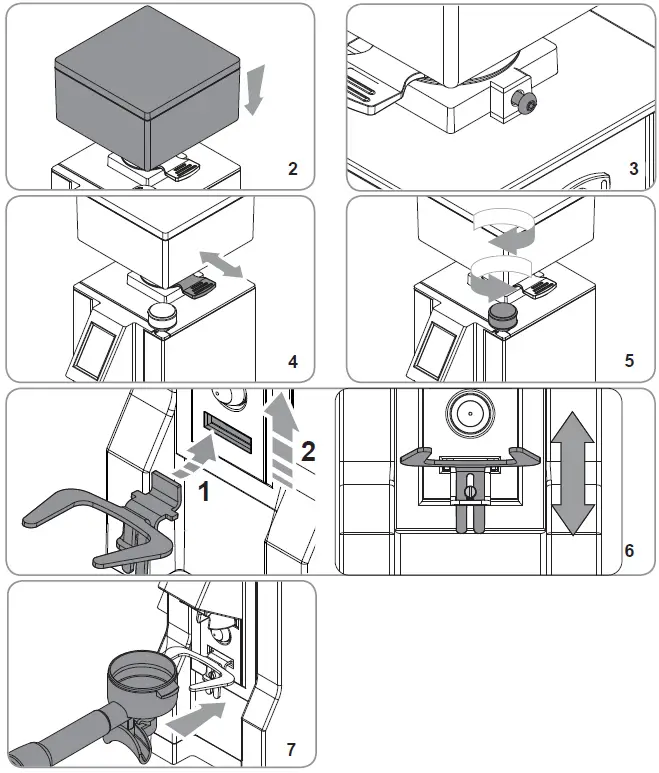 2

3

4

5

1

2

6

7