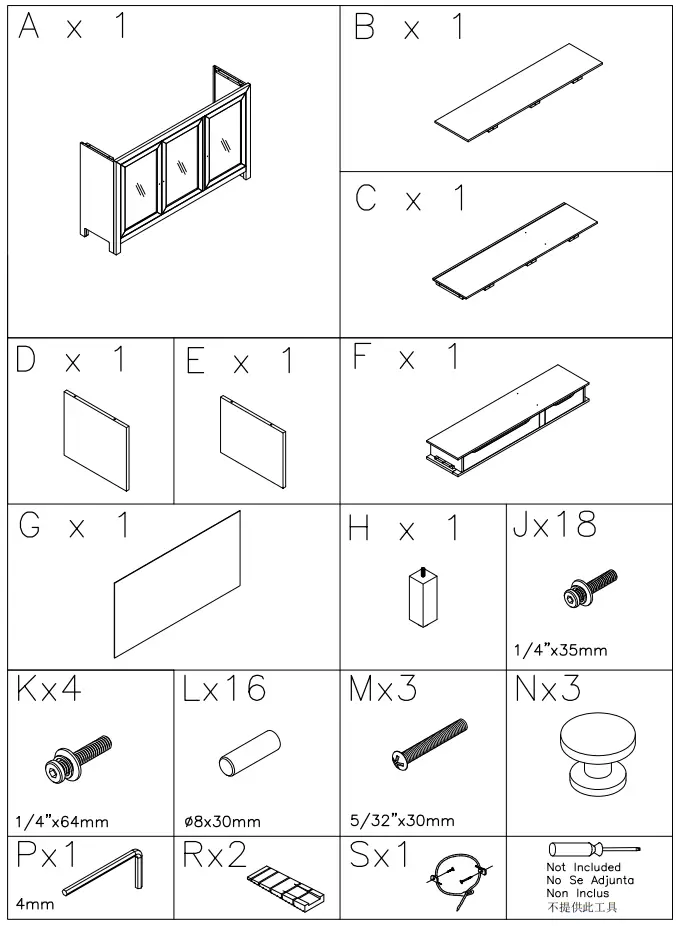 A x 1

B x 1

C x 1

D x 1

E x 1

F x 1

G x 1

H x 1

Jx18

1/4"x35mm

Kx4

1/4"x64mm

Lx16

ø8x30mm

Mx3

5/32"x30mm

Nx3

Px1

4mm

Rx2

Sx1

Not Included
No Se Adjunta
Non Inclus
不提供此工具