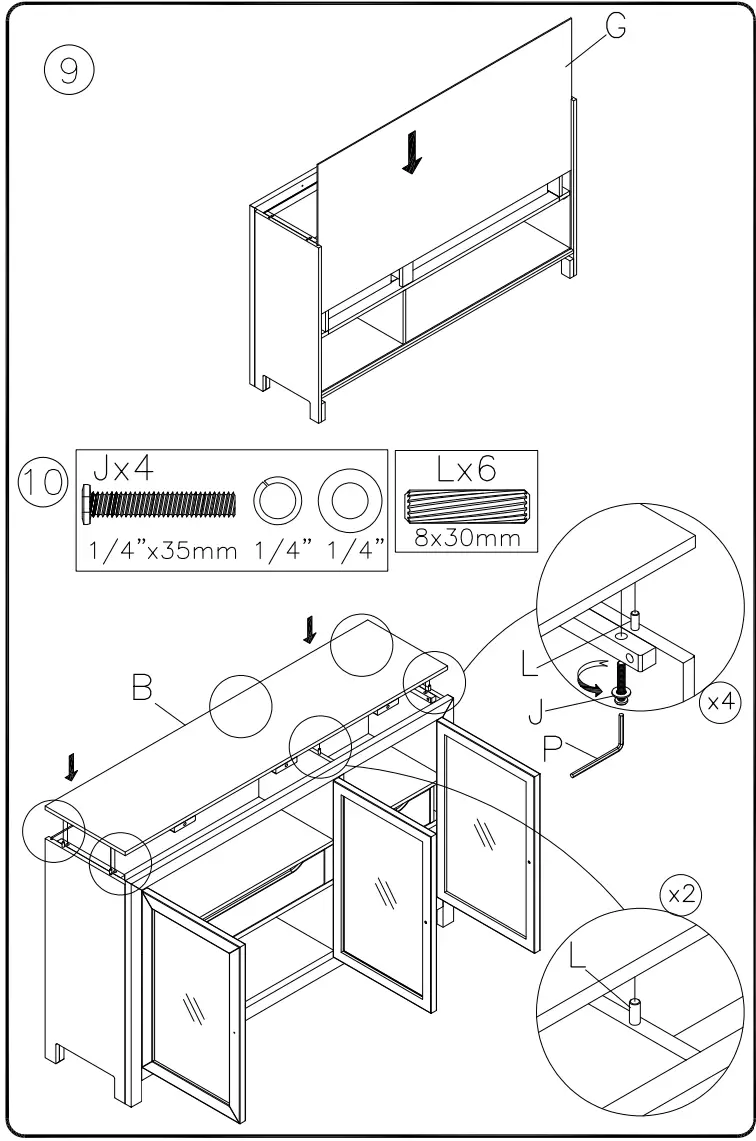 9

G

10

Jx4

1/4"x35mm 1/4" 1/4"

Lx6

8x30mm

B

L

J

P

x4

x2

L