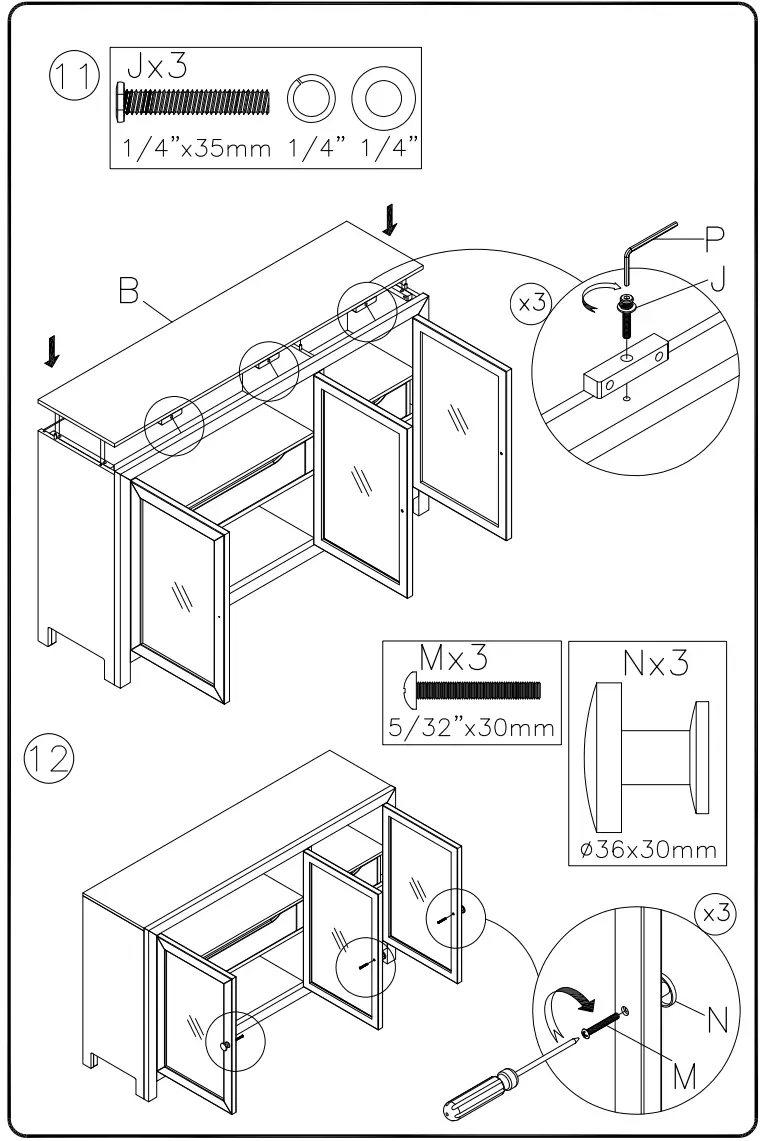 11
Jx3
1/4"x35mm 1/4" 1/4"

B
P
J
x3

Mx3
5/32"x30mm

Nx3
ø36x30mm

12
x3
N
M