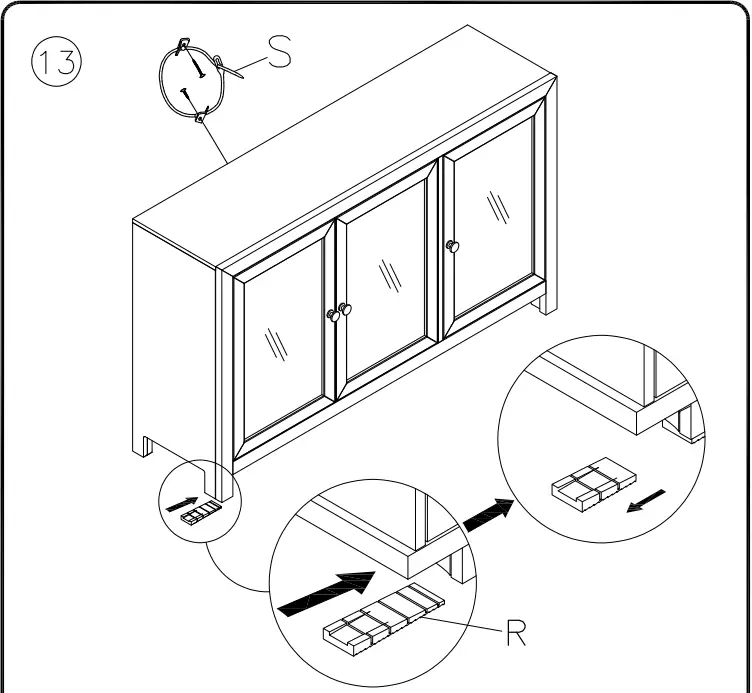 13

S

R