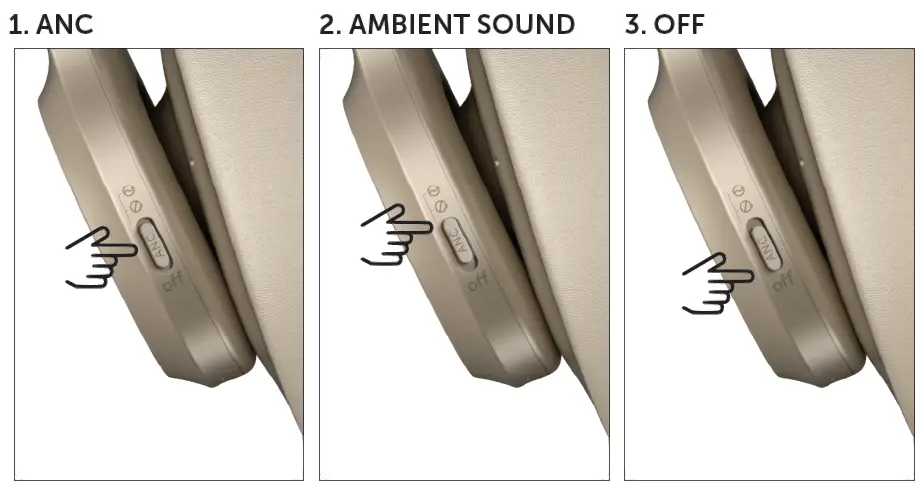 1. ANC

ANC

off

2. AMBIENT SOUND

ANC

off

3. OFF

ANC

off