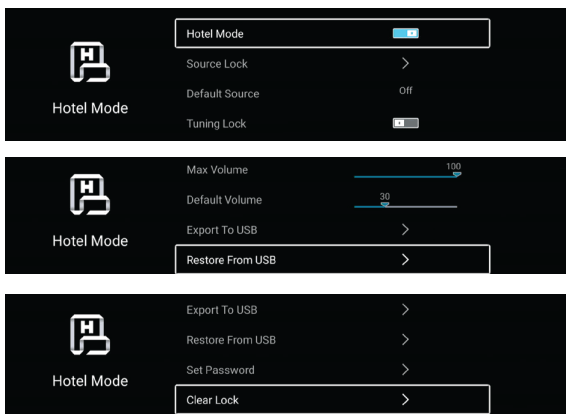 Hotel Mode

Hotel Mode

Source Lock >

Default Source Off

Tuning Lock

Hotel Mode

Max Volume 100

Default Volume 30

Export To USB >

Restore From USB >

Hotel Mode

Export To USB >

Restore From USB >

Set Password >

Clear Lock >