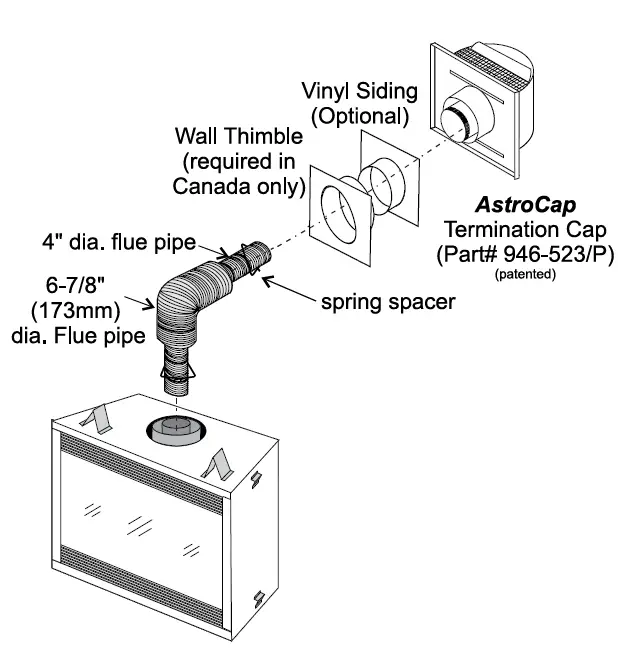 Vinyl Siding
(Optional)

Wall Thimble
(required in
Canada only)

AstroCap
Termination Cap
(Part# 946-523/P)
(patented)

4" dia. flue pipe

6-7/8"
(173mm)
dia. Flue pipe

spring spacer