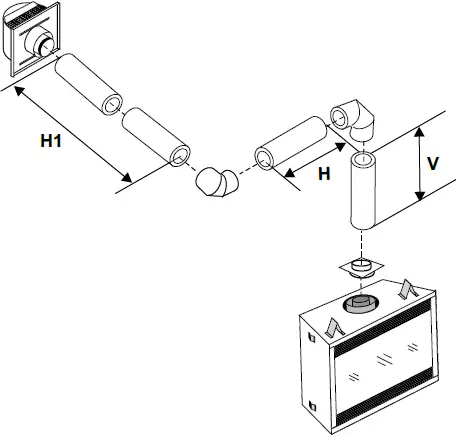 H1

H

V