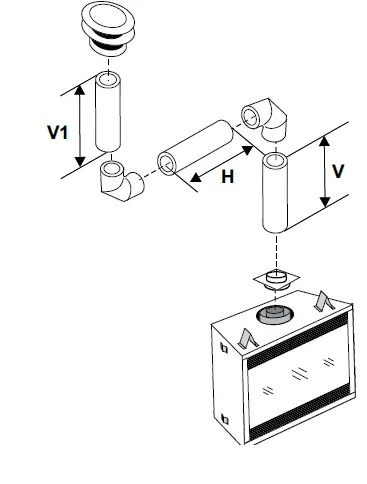 V1

H

V