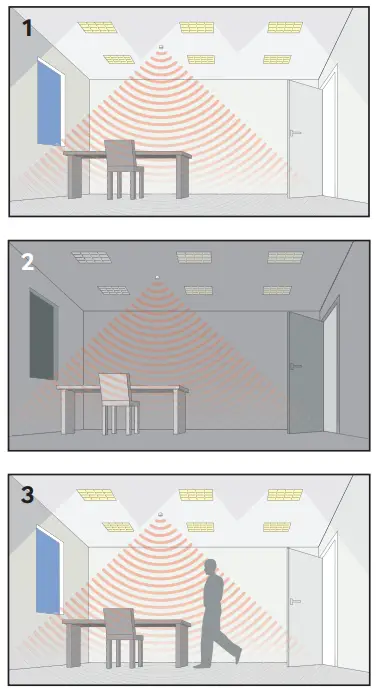 1

2

3