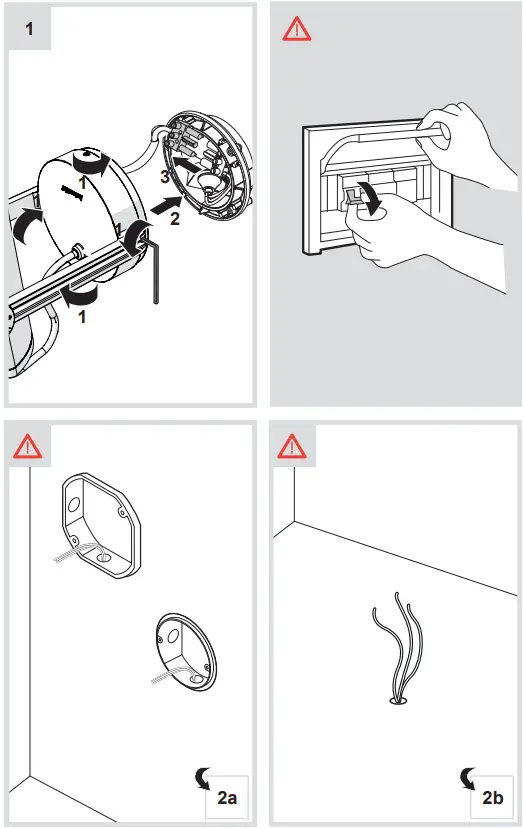 1

1
3
2
1

2a

2b