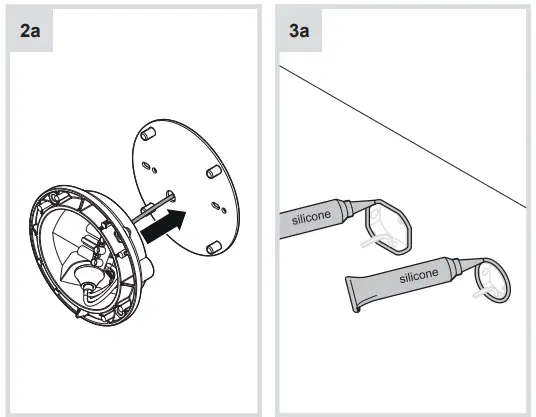 2a

3a

silicone

silicone