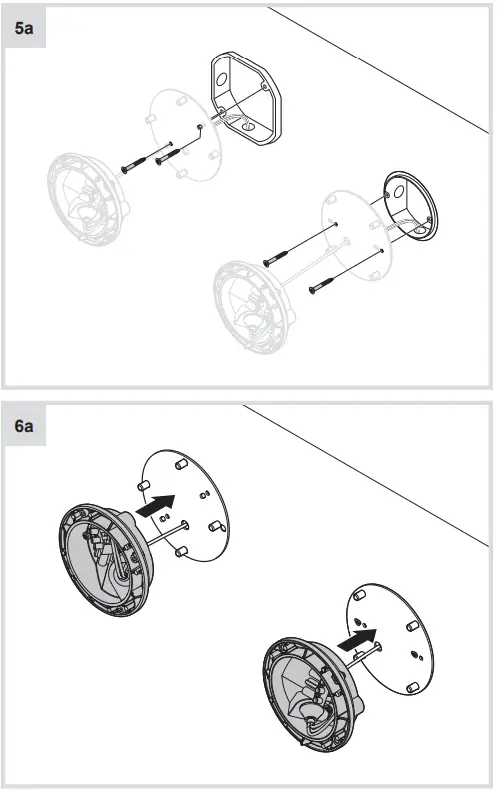 5a

6a