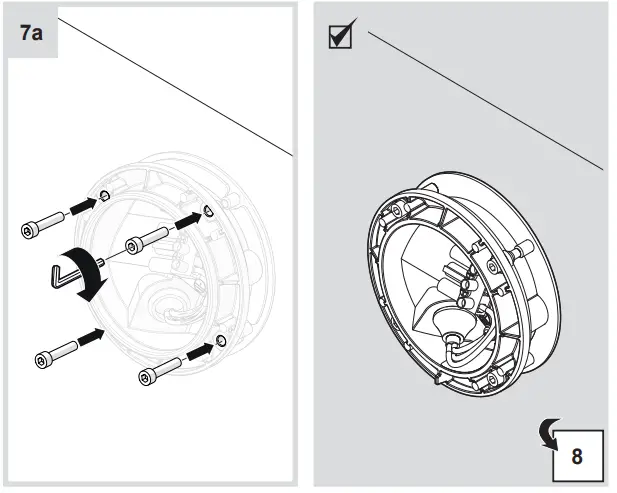 7a

8