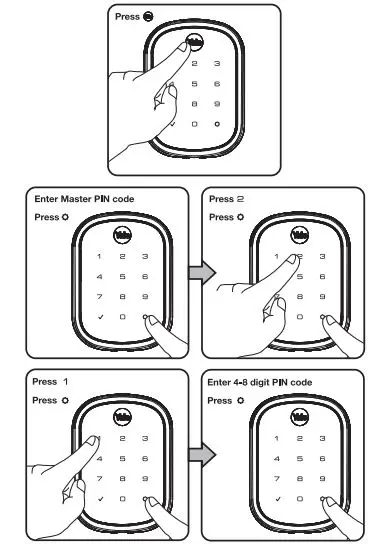 Press

Yale
2 3
5 6
8 9
✓ 0

Enter Master PIN code
Press

Yale
1 2 3
4 5 6
7 8 9
✓ 0

Press 2
Press

Yale
1 2 3
5 6
8 9
0

Press 1
Press

Yale
2 3
4 5 6
7 8 9
✓ 0

Enter 4-8 digit PIN code
Press

Yale
1 2 3
4 5 6
7 8 9
✓ 0