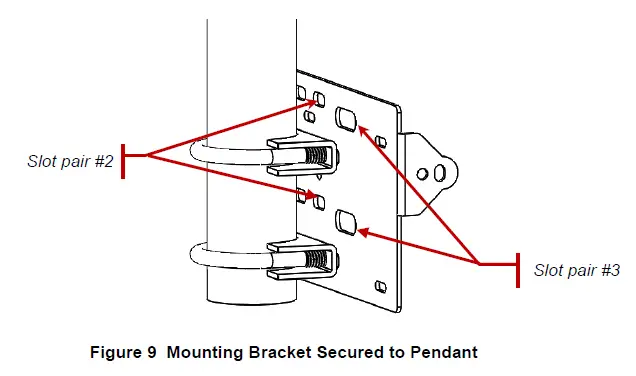 Slot pair #2

Slot pair #3

Figure 9 Mounting Bracket Secured to Pendant