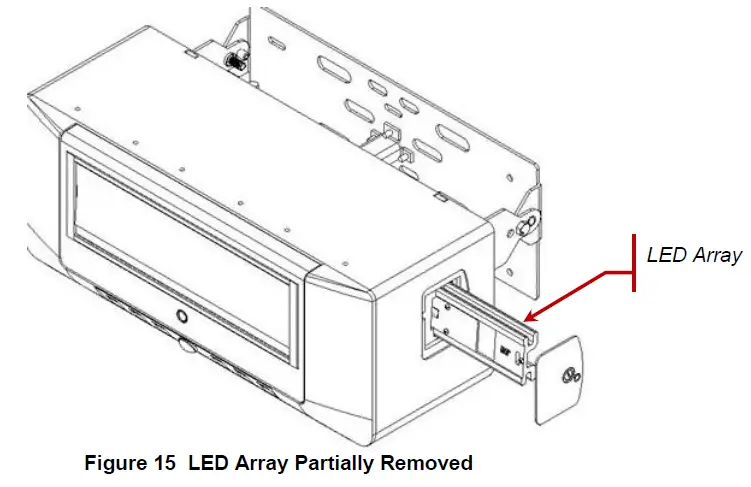 LED Array

Figure 15 LED Array Partially Removed