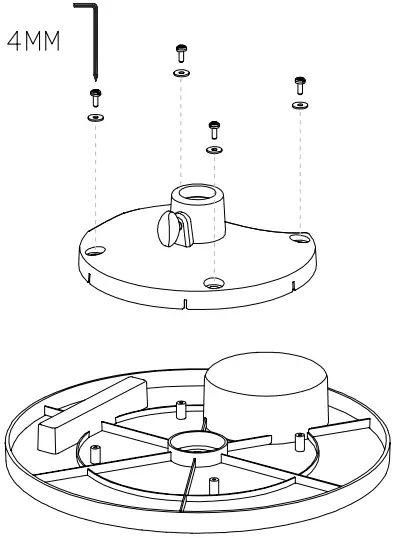 4MM