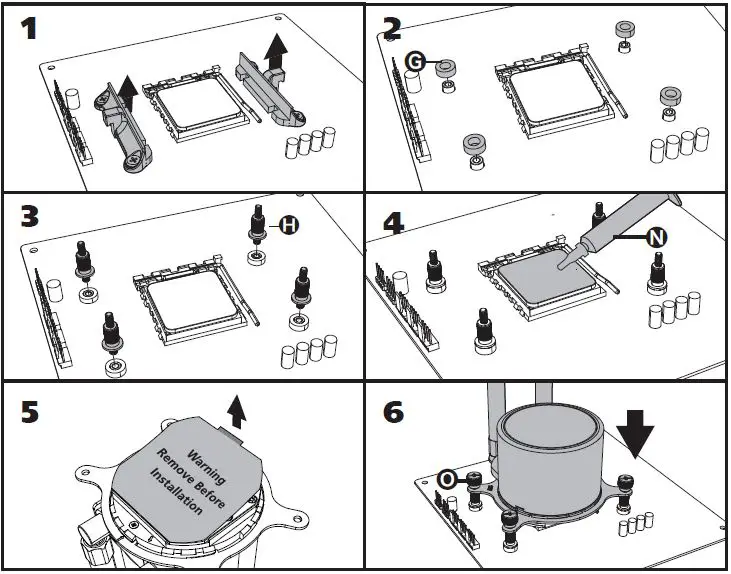 1

2

G

3

H

4

N

5

Warning
Remove Before
Installation

6

O