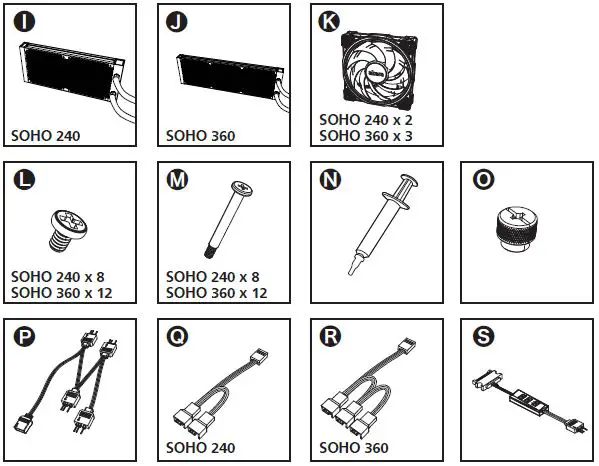 I
SOHO 240

J
SOHO 360

K
SOHO 240 x 2
SOHO 360 x 3

L
SOHO 240 x 8
SOHO 360 x 12

M
SOHO 240 x 8
SOHO 360 x 12

N

O

P

Q
SOHO 240

R
SOHO 360

S