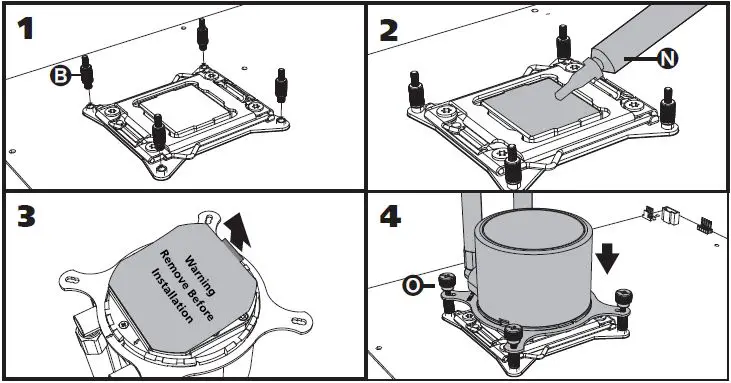 1

B

2

N

3

Warning
Remove Before
Installation

4

O