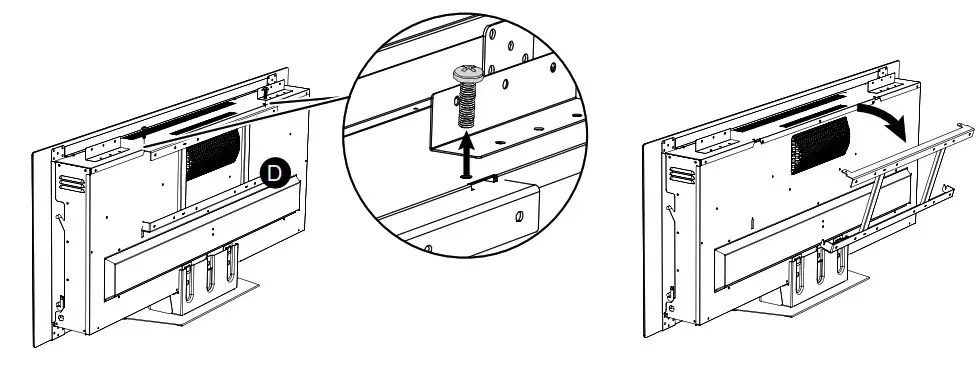 D