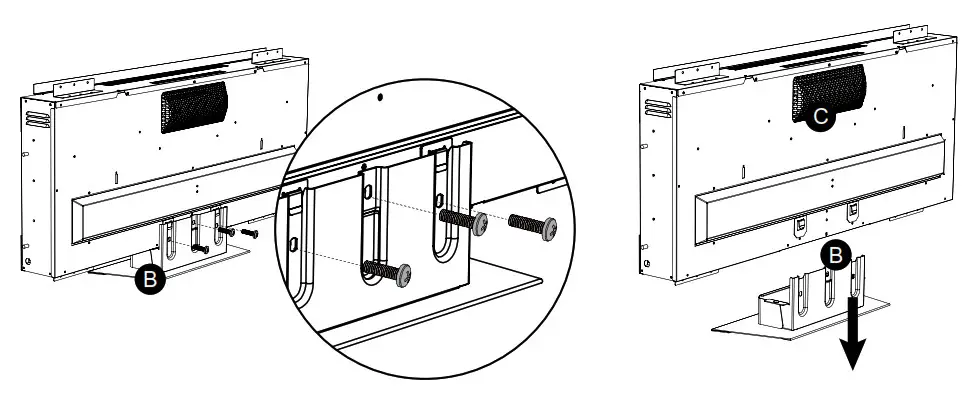 B

C

B