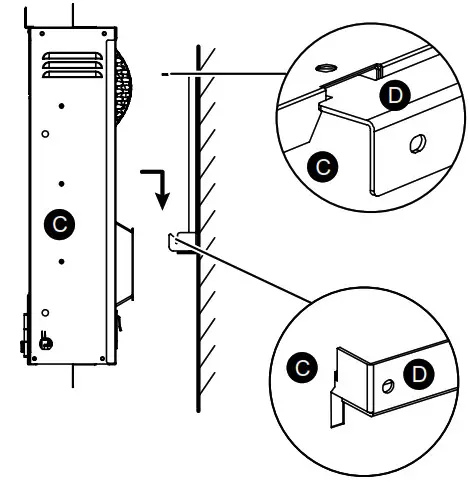 D
C
C
C
D