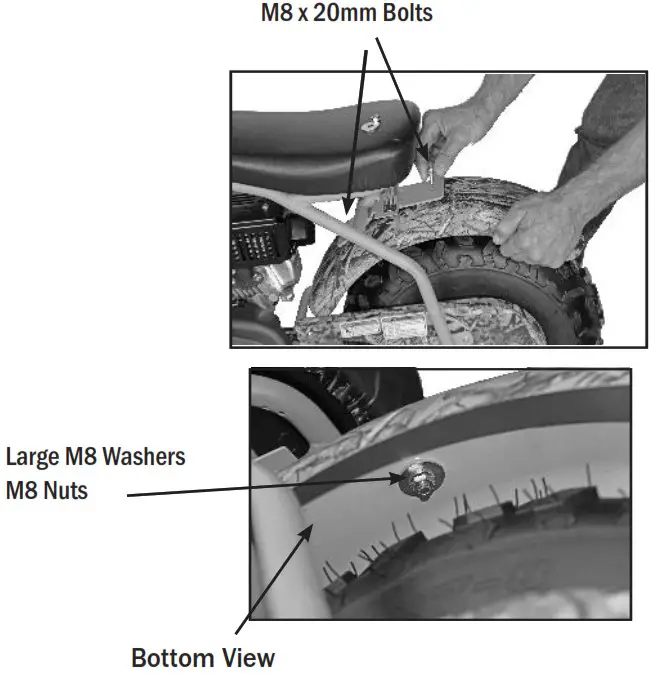 M8 x 20mm Bolts

Large M8 Washers
M8 Nuts

Bottom View