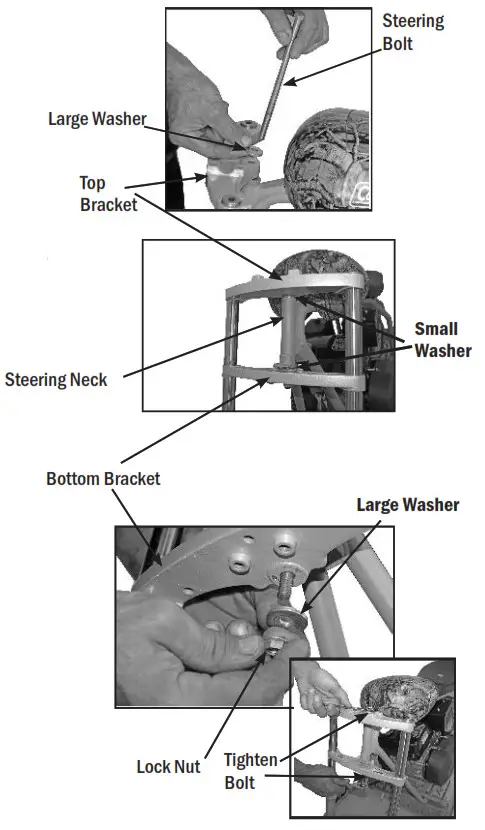 Steering Bolt

Large Washer

Top Bracket

Small Washer

Steering Neck

Bottom Bracket

Large Washer

Lock Nut

Tighten Bolt