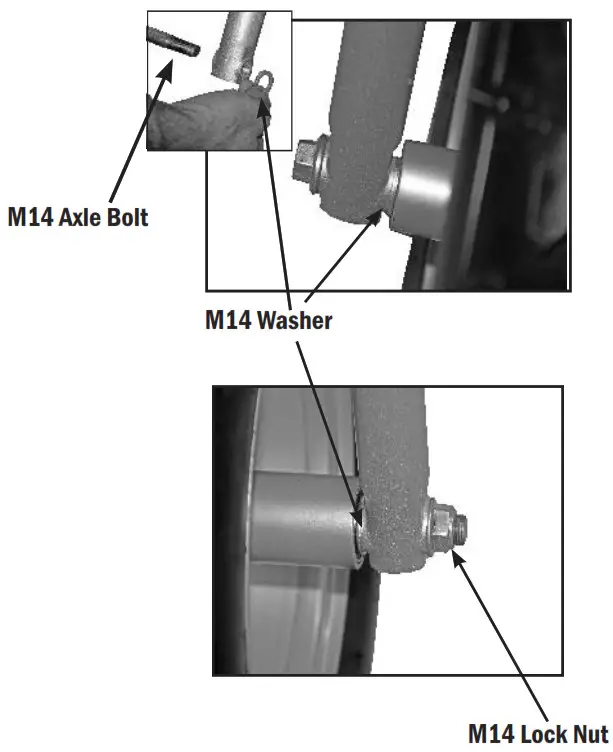 M14 Axle Bolt

M14 Washer

M14 Lock Nut