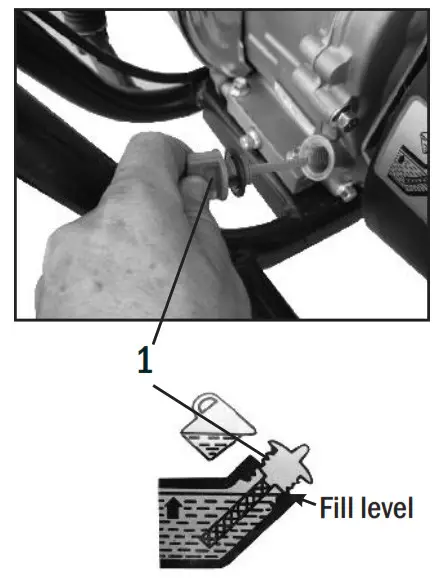 1

Fill level