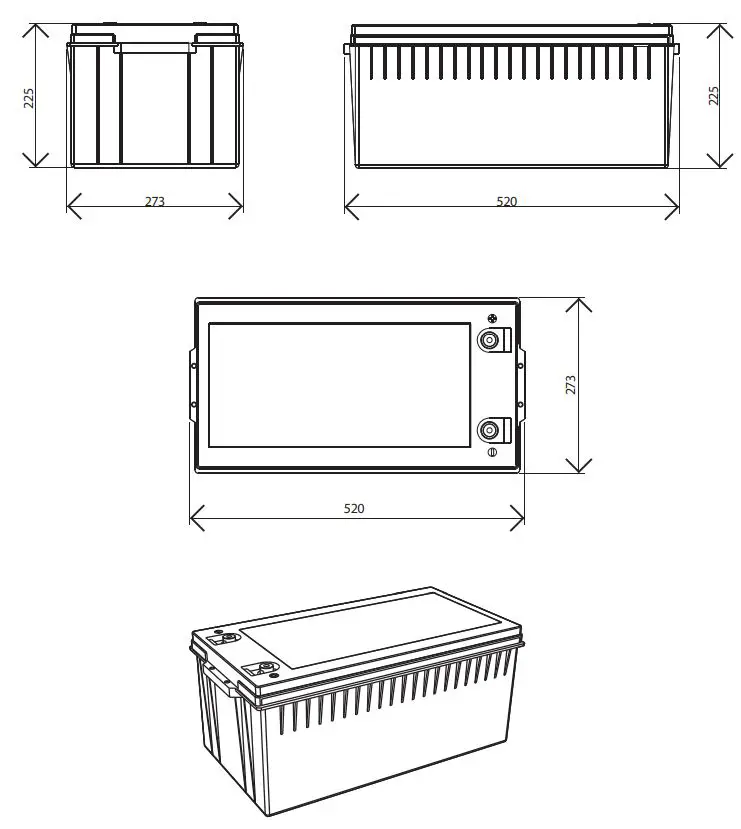 225

273

520

225

273

520