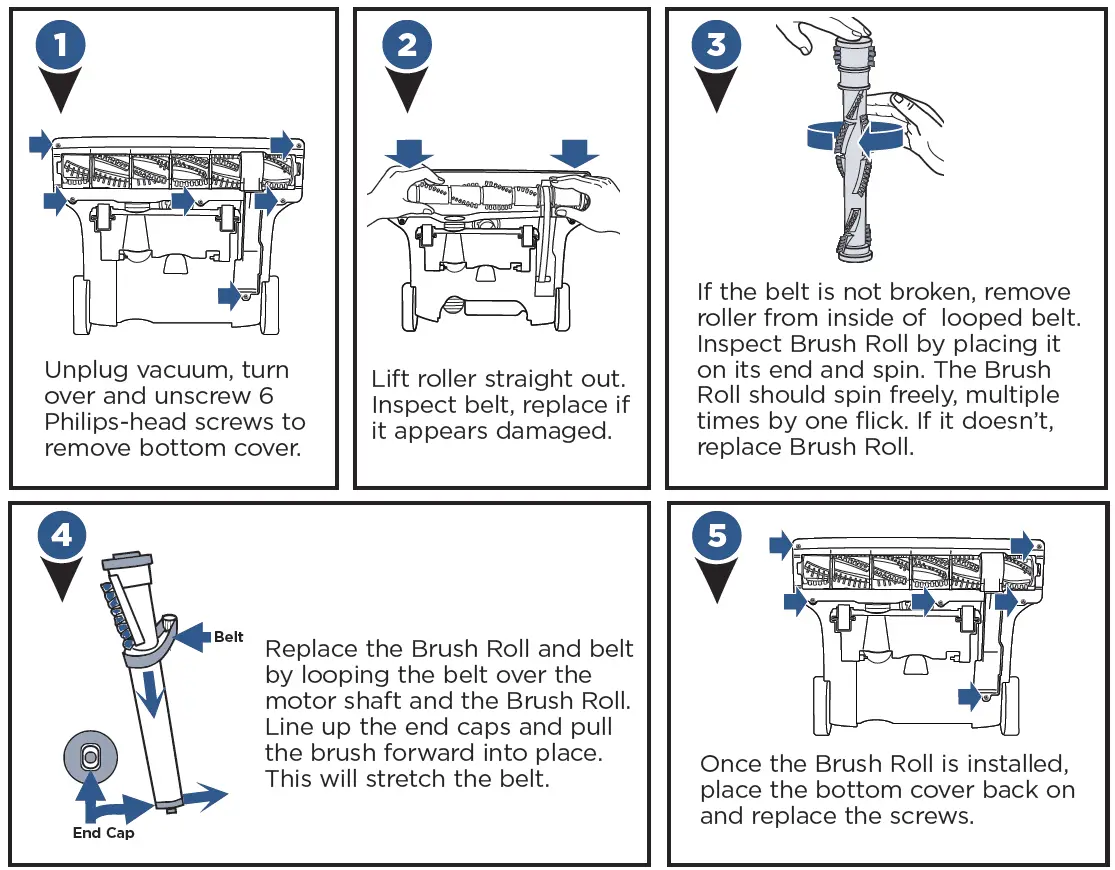 1

Unplug vacuum, turn over and unscrew 6 Philips-head screws to remove bottom cover.

2

Lift roller straight out. Inspect belt, replace if it appears damaged.

3

If the belt is not broken, remove roller from inside of looped belt. Inspect Brush Roll by placing it on its end and spin. The Brush Roll should spin freely, multiple times by one flick. If it doesn't, replace Brush Roll.

4

Belt

End Cap

Replace the Brush Roll and belt by looping the belt over the motor shaft and the Brush Roll. Line up the end caps and pull the brush forward into place. This will stretch the belt.

5

Once the Brush Roll is installed, place the bottom cover back on and replace the screws.