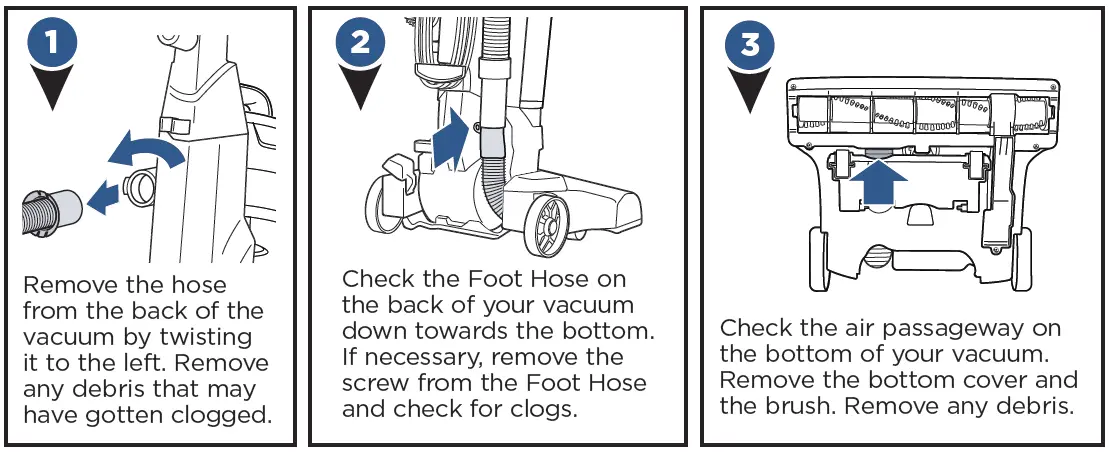 1

Remove the hose from the back of the vacuum by twisting it to the left. Remove any debris that may have gotten clogged.

2

Check the Foot Hose on the back of your vacuum down towards the bottom. If necessary, remove the screw from the Foot Hose and check for clogs.

3

Check the air passageway on the bottom of your vacuum. Remove the bottom cover and the brush. Remove any debris.