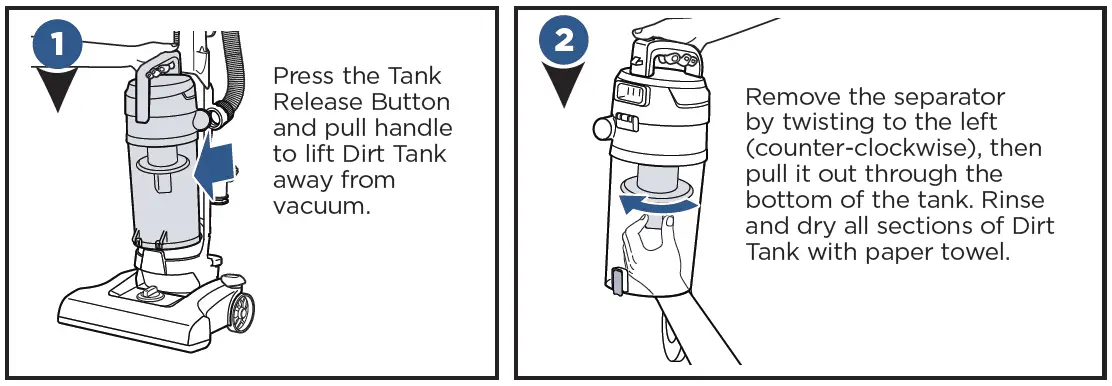 1

Press the Tank Release Button and pull handle to lift Dirt Tank away from vacuum.

2

Remove the separator by twisting to the left (counter-clockwise), then pull it out through the bottom of the tank. Rinse and dry all sections of Dirt Tank with paper towel.