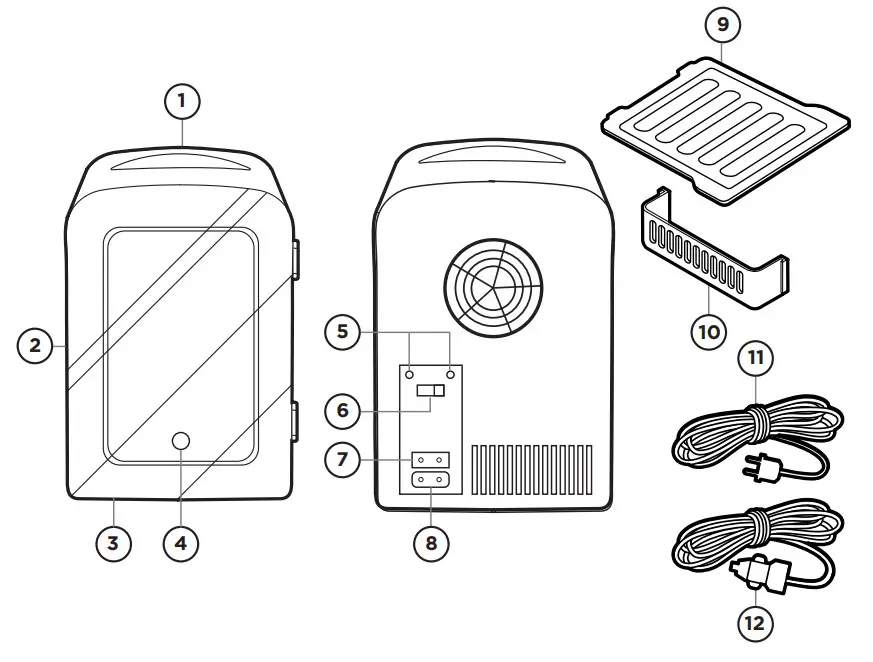 1
2
3
4
5
6
7
8
9
10
11
12