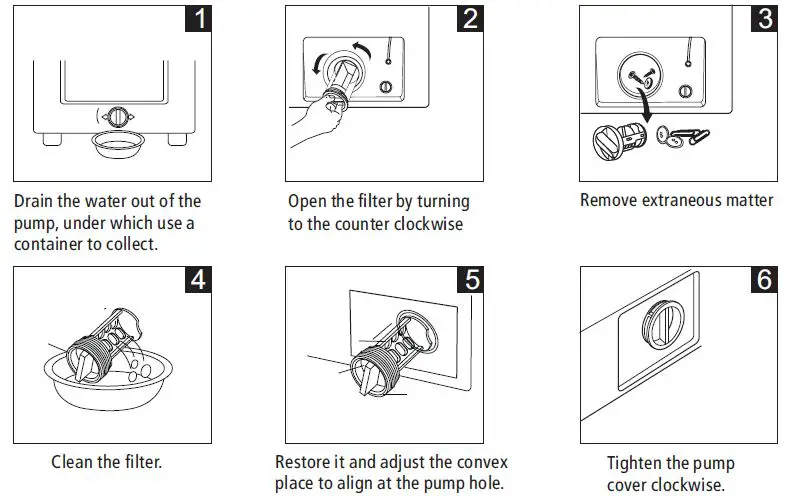 1

Drain the water out of the pump, under which use a container to collect.

2

Open the filter by turning to the counter clockwise

3

Remove extraneous matter

4

Clean the filter.

5

Restore it and adjust the convex place to align at the pump hole.

6

Tighten the pump cover clockwise.