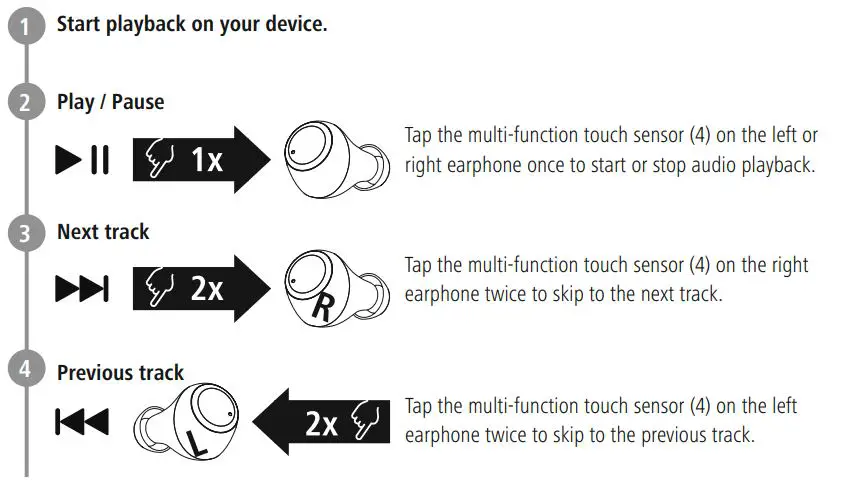 1 Start playback on your device.

2 Play / Pause

1x

Tap the multi-function touch sensor (4) on the left or right earphone once to start or stop audio playback.

3 Next track

2x

R

Tap the multi-function touch sensor (4) on the right earphone twice to skip to the next track.

4 Previous track

L

2x

Tap the multi-function touch sensor (4) on the left earphone twice to skip to the previous track.