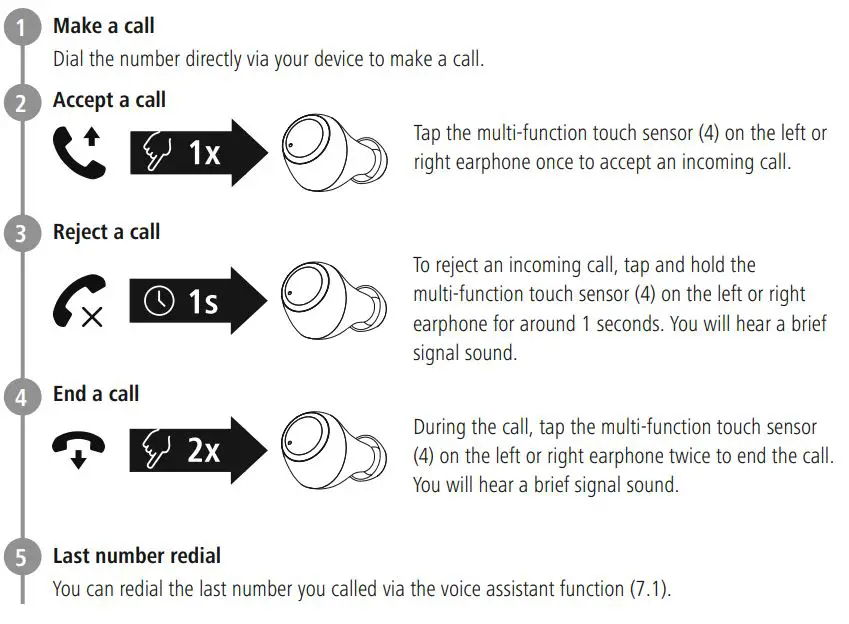 1 Make a call
Dial the number directly via your device to make a call.

2 Accept a call

1x

Tap the multi-function touch sensor (4) on the left or right earphone once to accept an incoming call.

3 Reject a call

1s

To reject an incoming call, tap and hold the multi-function touch sensor (4) on the left or right earphone for around 1 seconds. You will hear a brief signal sound.

4 End a call

2x

During the call, tap the multi-function touch sensor (4) on the left or right earphone twice to end the call. You will hear a brief signal sound.

5 Last number redial
You can redial the last number you called via the voice assistant function (7.1).