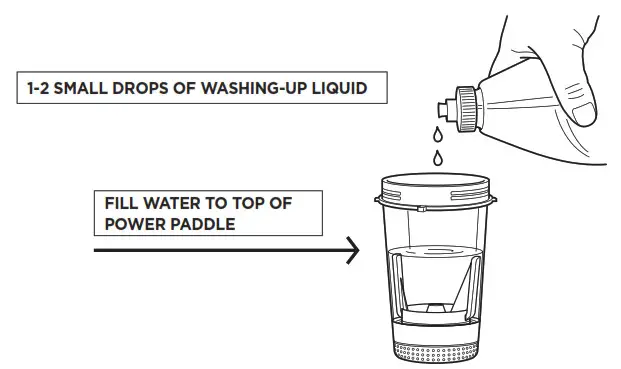 1-2 SMALL DROPS OF WASHING-UP LIQUID

FILL WATER TO TOP OF POWER PADDLE