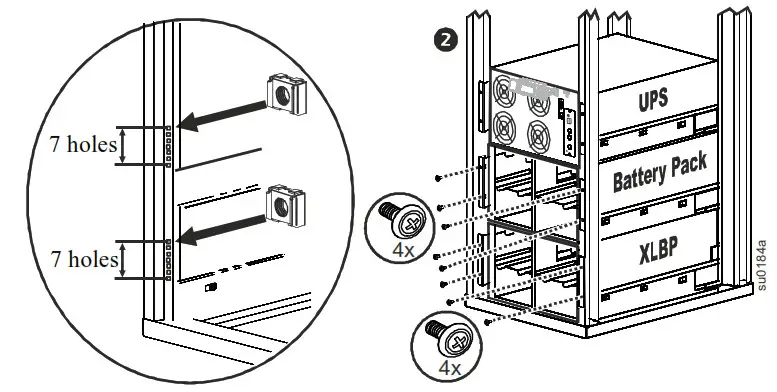 7 holes

7 holes

2

UPS

Battery Pack

XLBP

4x

4x

su0184a