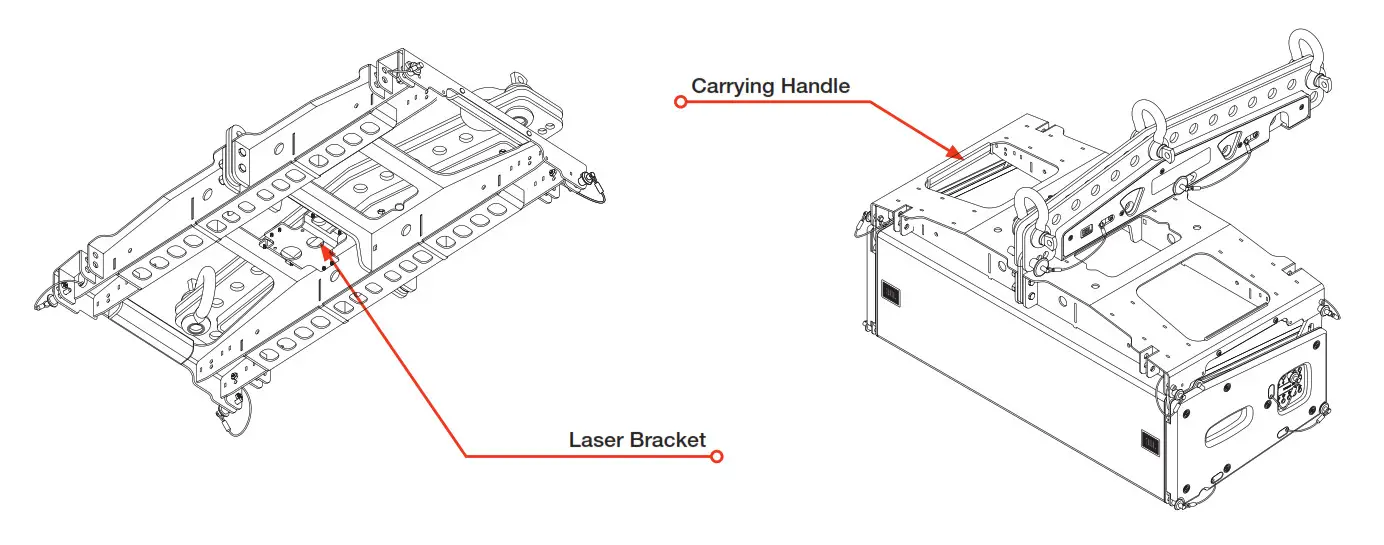 Carrying Handle

Laser Bracket