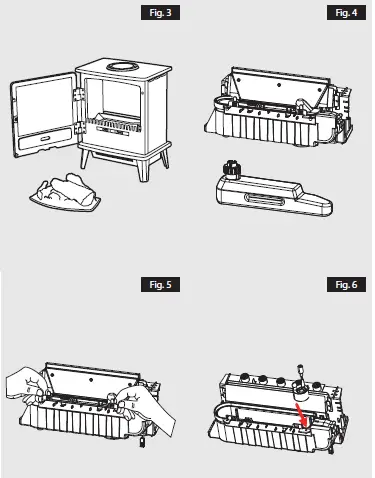 Fig. 3

Fig. 4

Fig. 5

Fig. 6