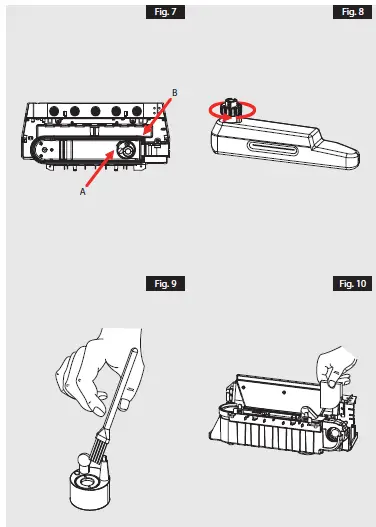 Fig. 7

B

A

Fig. 8

Fig. 9

Fig. 10