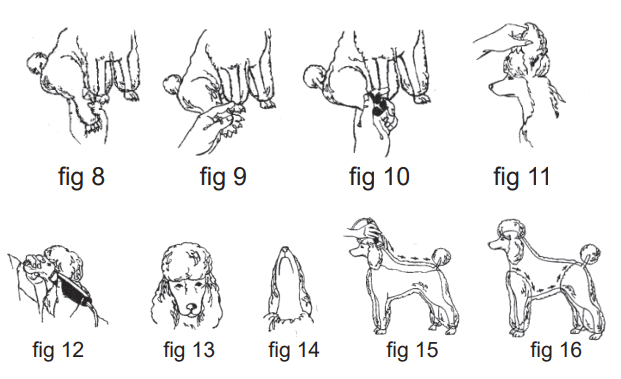 fig 8
fig 9
fig 10
fig 11

fig 12
fig 13
fig 14
fig 15
fig 16