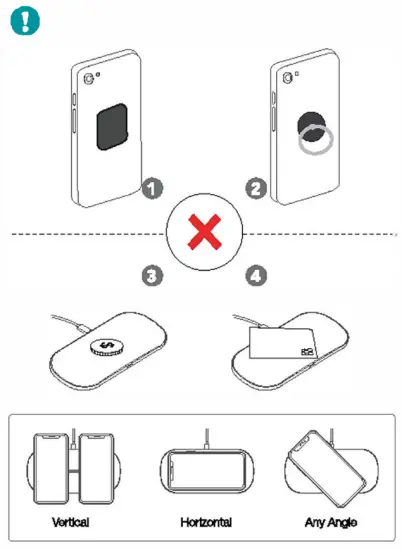 !

1

2

3

4

$

Vertical

Horizontal

Any Angle