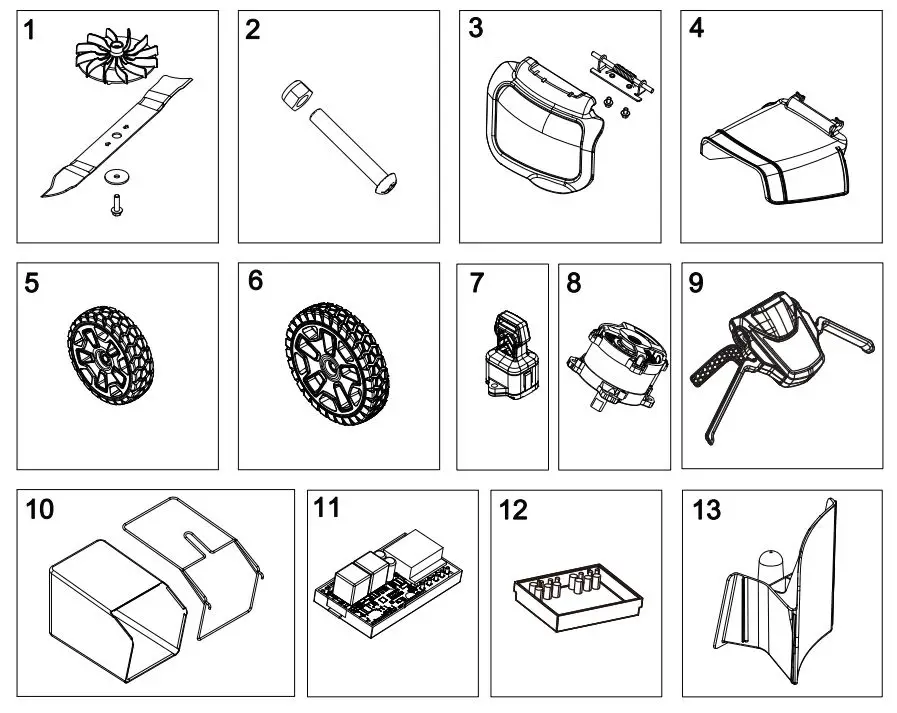 1

2

3

4

5

6

7

8

9

10

11

12

13