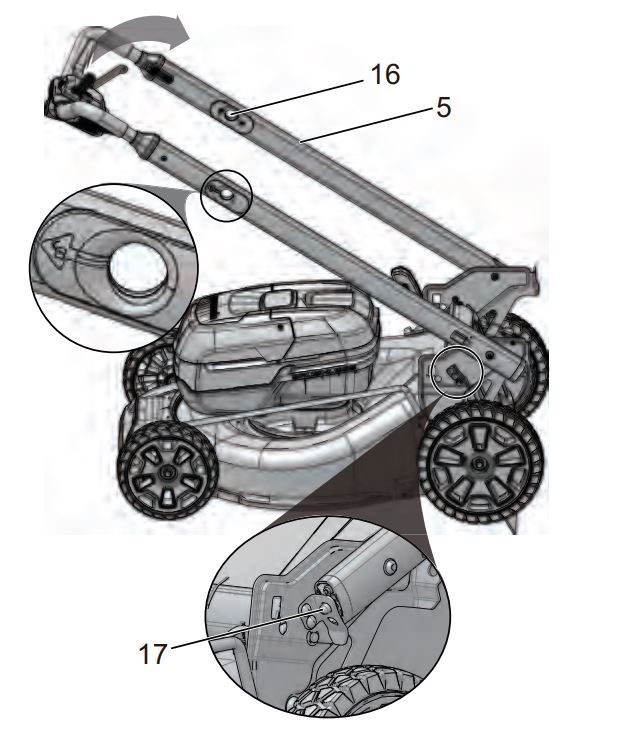 16
5
17