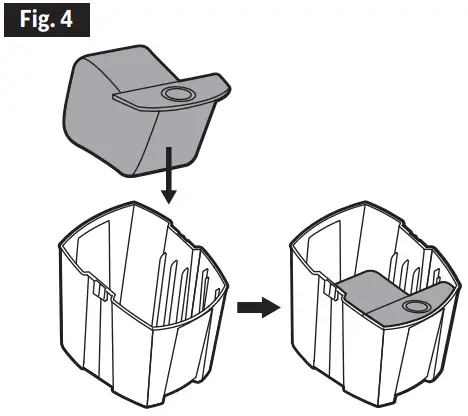 Fig. 4