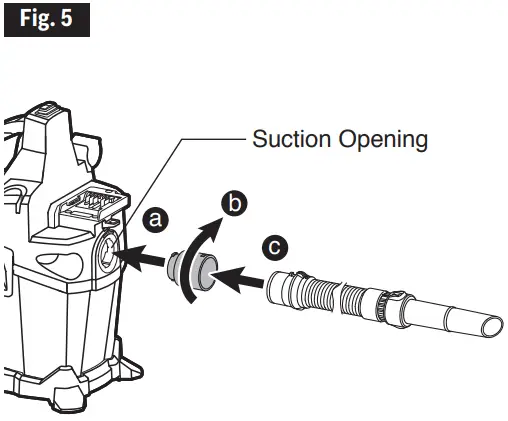 Fig. 5

Suction Opening

a

b

c