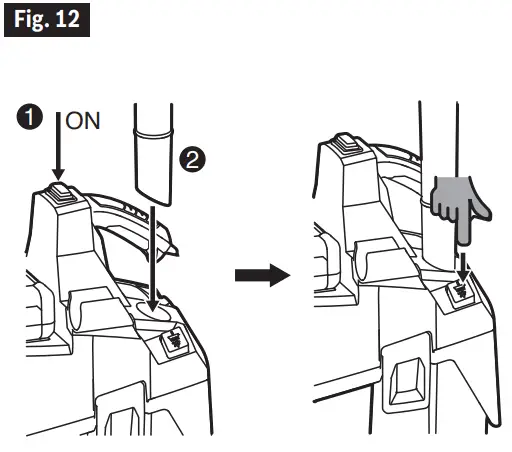 Fig. 12

1 ON

2