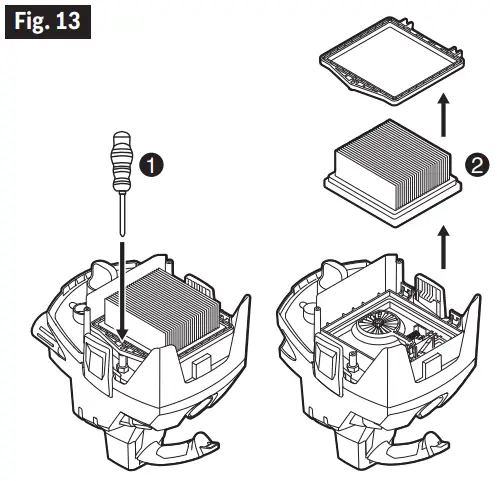 Fig. 13

1

2